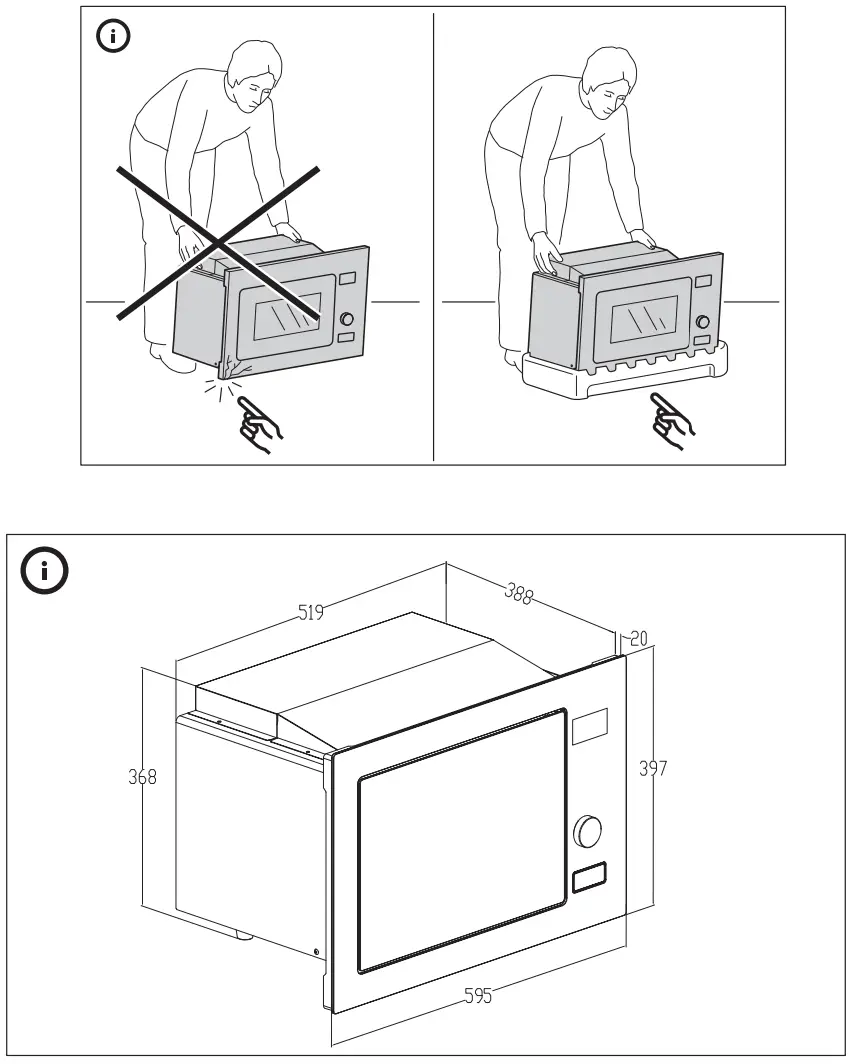 519
388
20
368
397
595