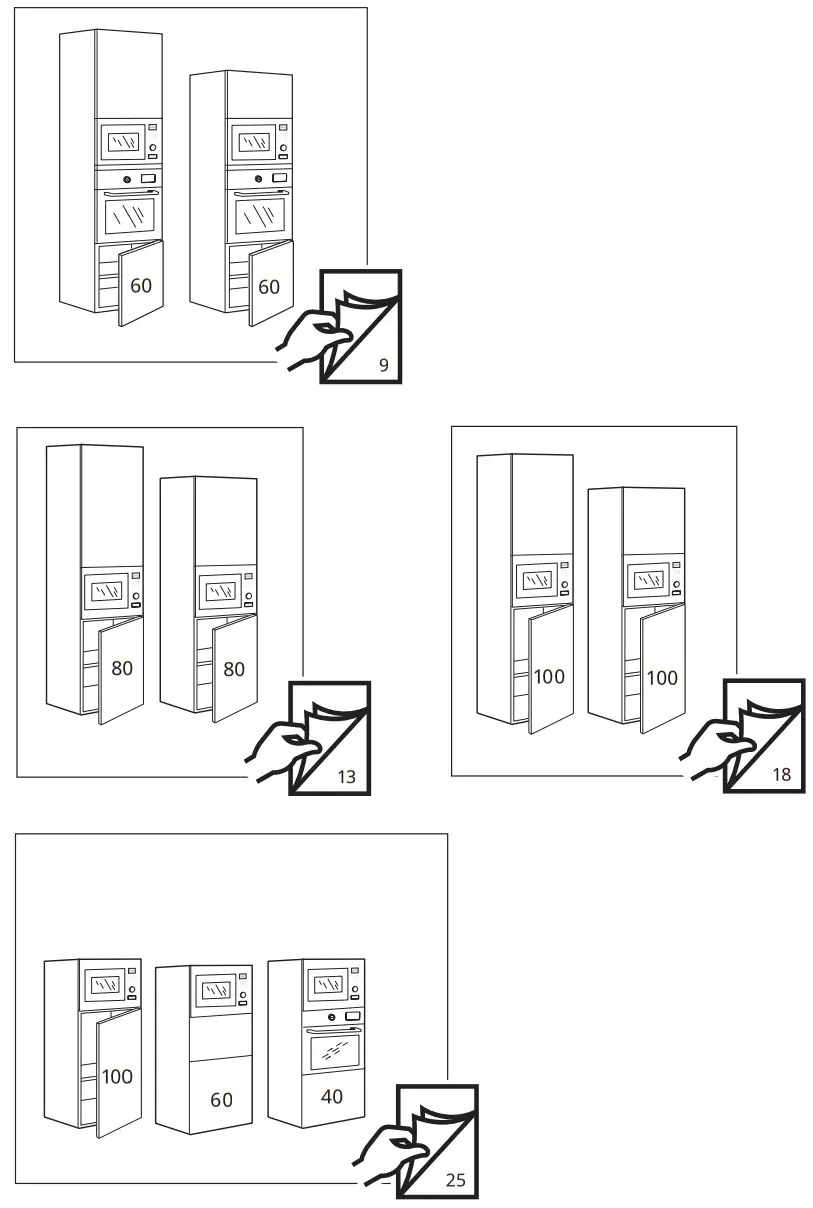 60
60
9

80
80
13

100
100
18

100
60
40
25