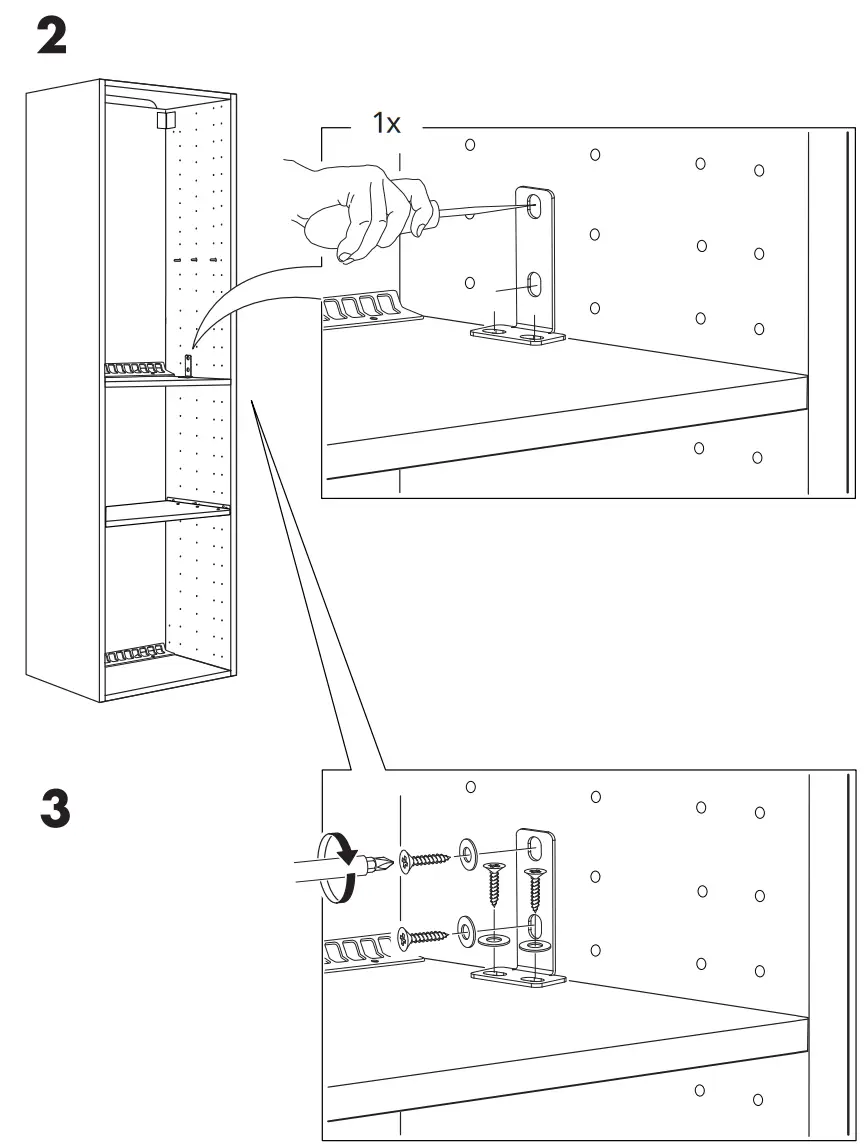 2

1x

3