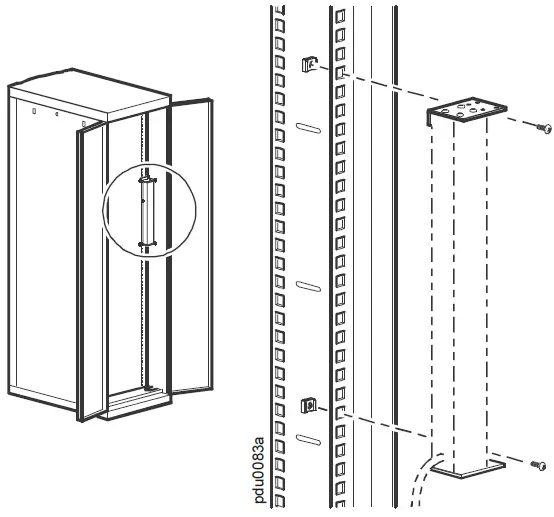 pdu0083a