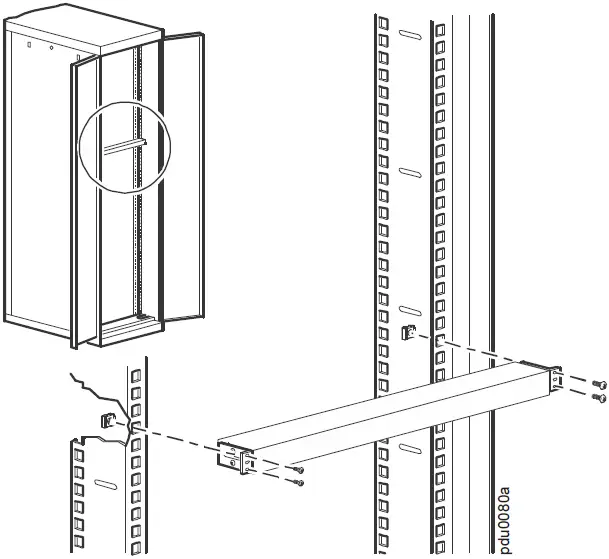 pdu0080a