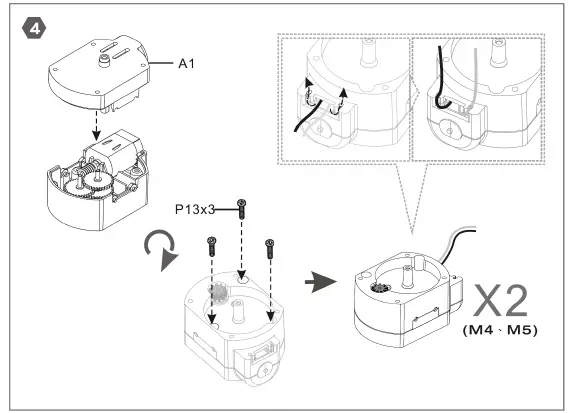 4

A1

P13x3

X2
(M4、M5)