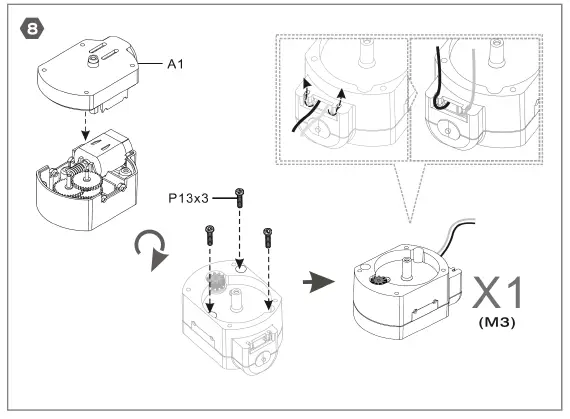 8

A1

P13x3

X1
(M3)