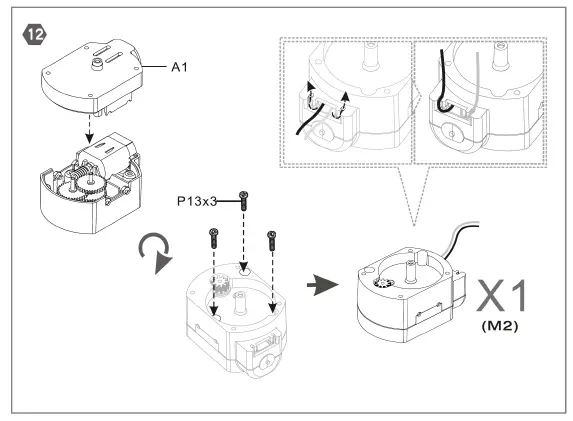 12

A1

P13x3

X1
(M2)