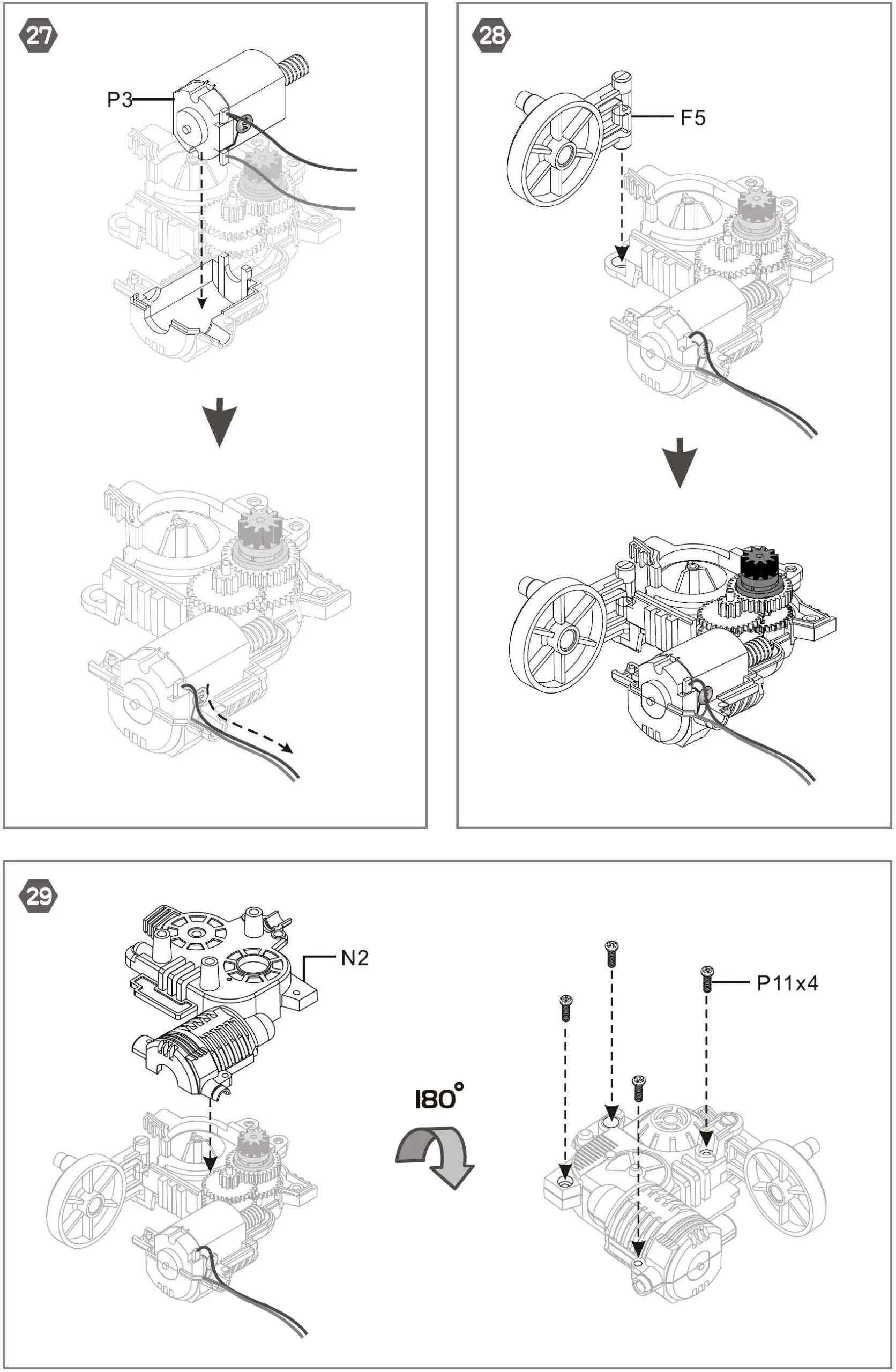 27

P3

28

F5

29

N2

180°

P11x4