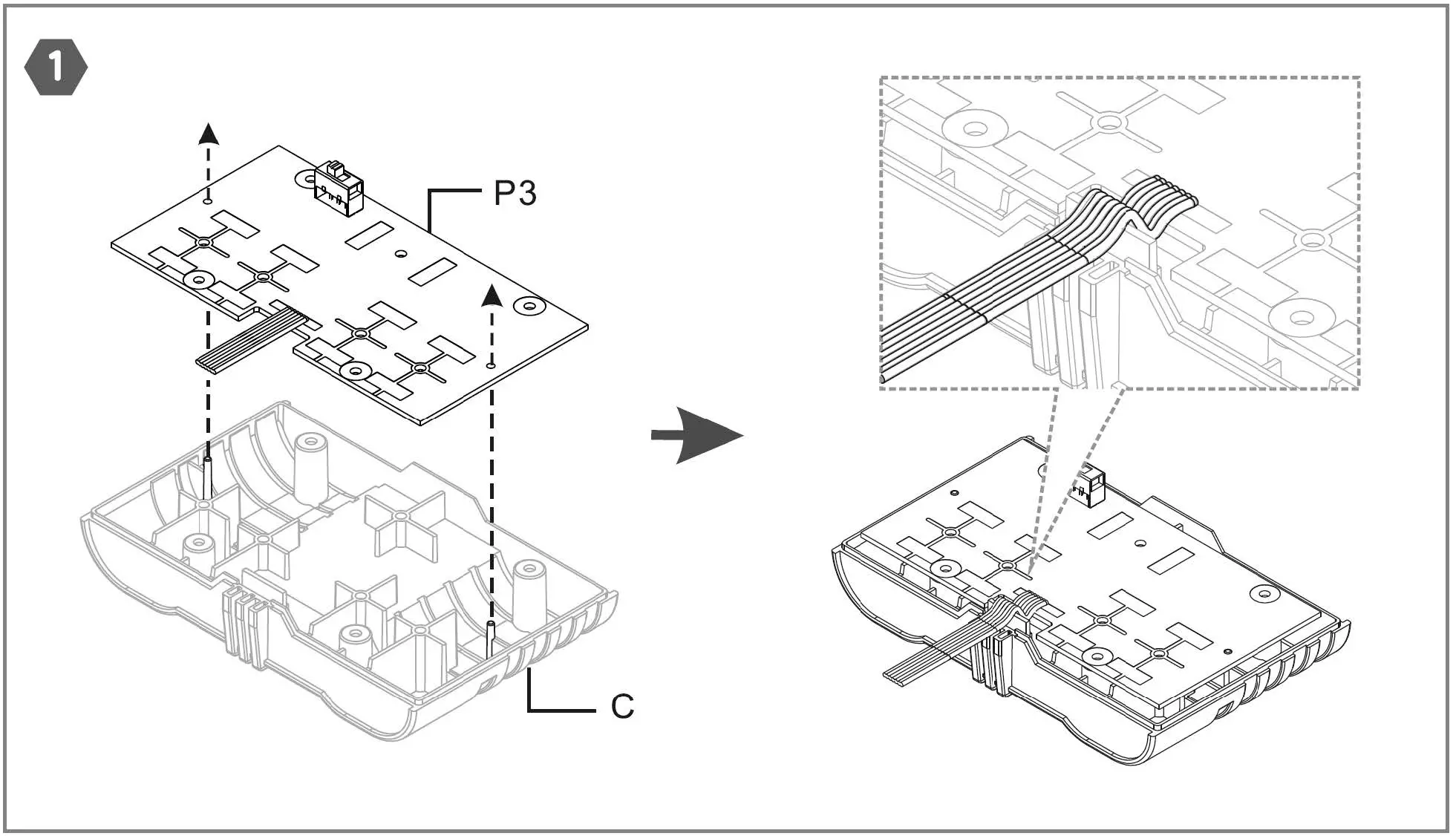 1

P3

C