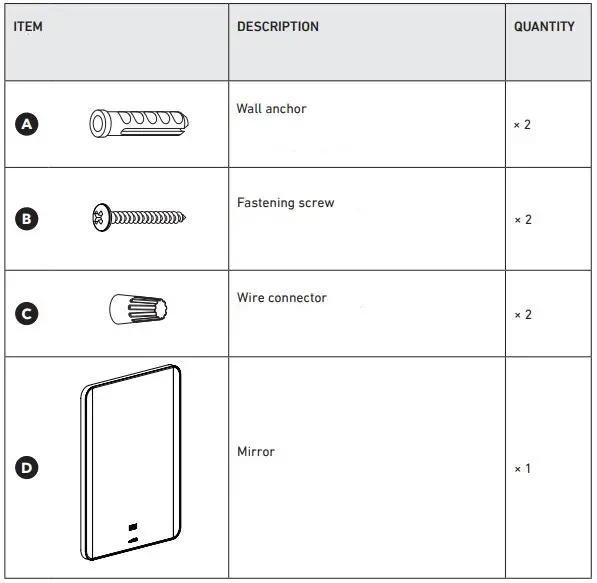 | ITEM | DESCRIPTION | QUANTITY |
|---|---|---|
| A | Wall anchor | × 2 |
| B | Fastening screw | × 2 |
| C | Wire connector | × 2 |
| D | Mirror | × 1 |