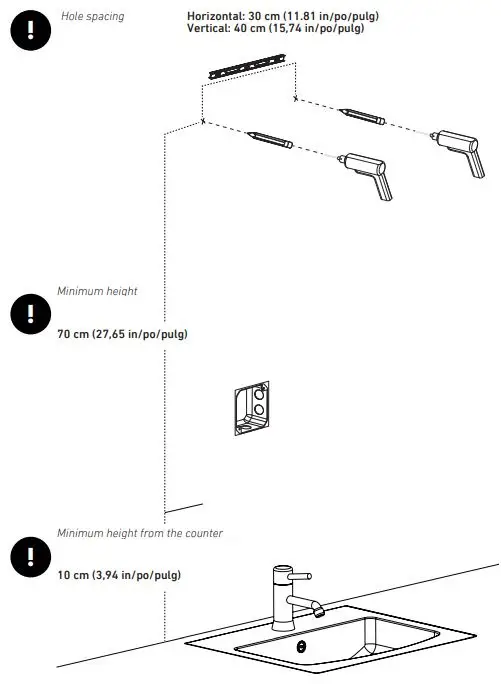 Hole spacing

Horizontal: 30 cm (11.81 in/po/pulg)
Vertical: 40 cm (15,74 in/po/pulg)

Minimum height

70 cm (27,65 in/po/pulg)

Minimum height from the counter

10 cm (3,94 in/po/pulg)