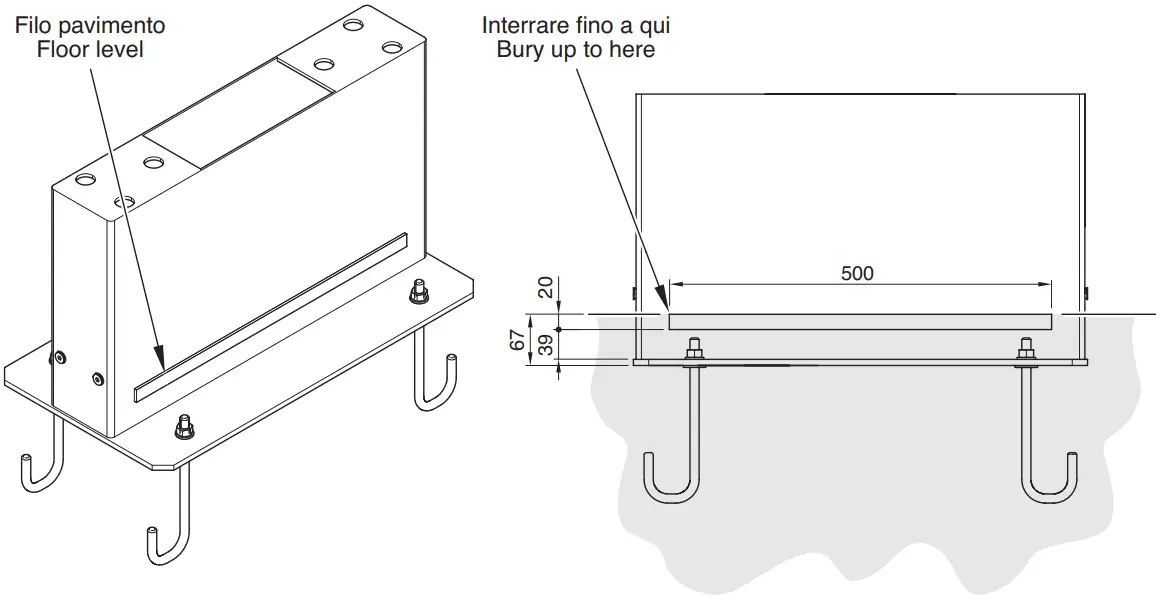 Filo pavimento
Floor level

Interrare fino a qui
Bury up to here

500

20

67

39