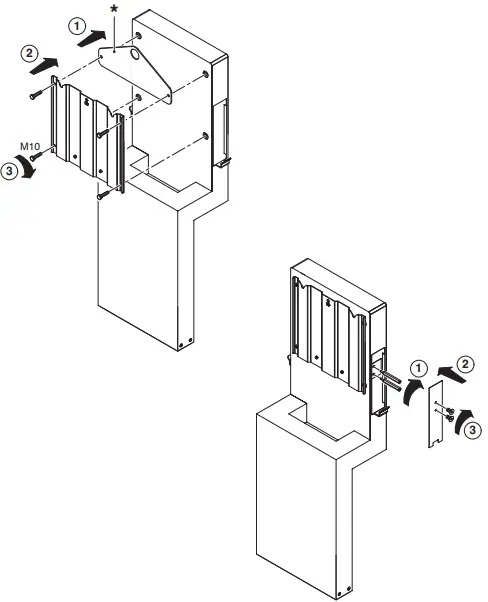 *
1
2
M10
3
1
2
3