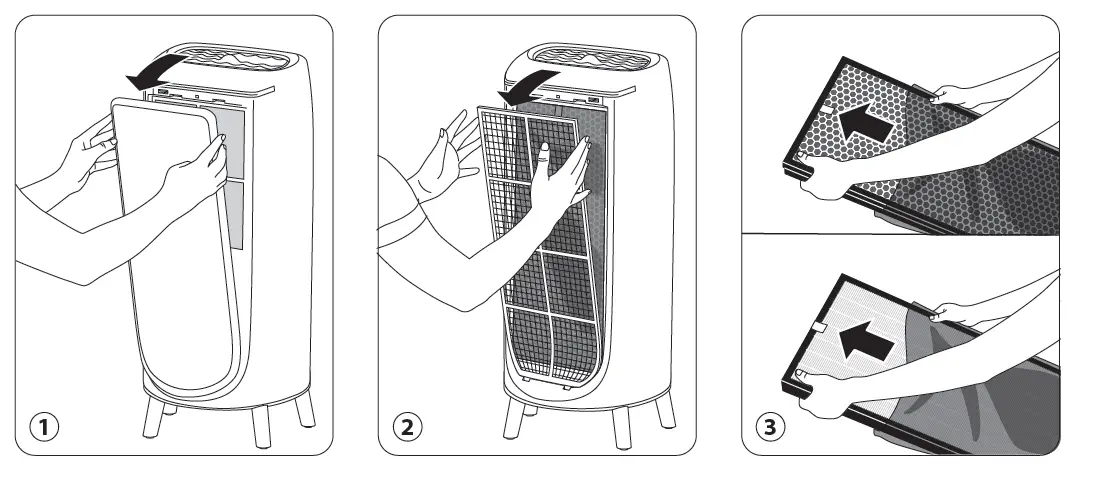 1

2

3