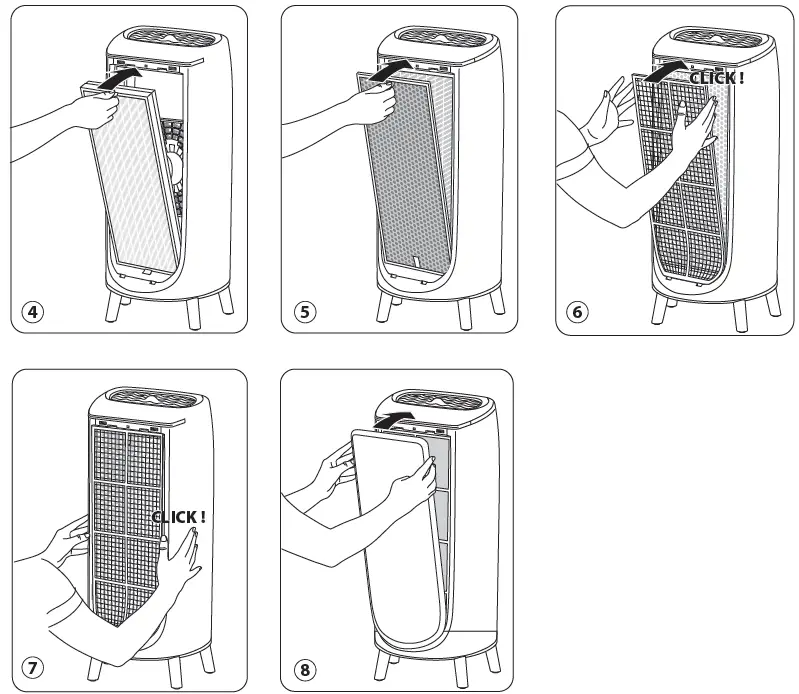 4

5

CLICK !

6

CLICK !

7

8