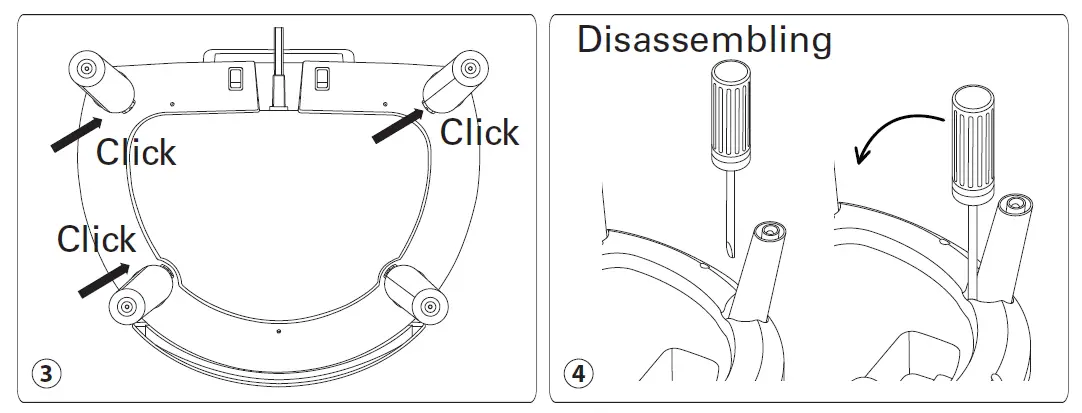 Click

Click

Click

3

Disassembling

4