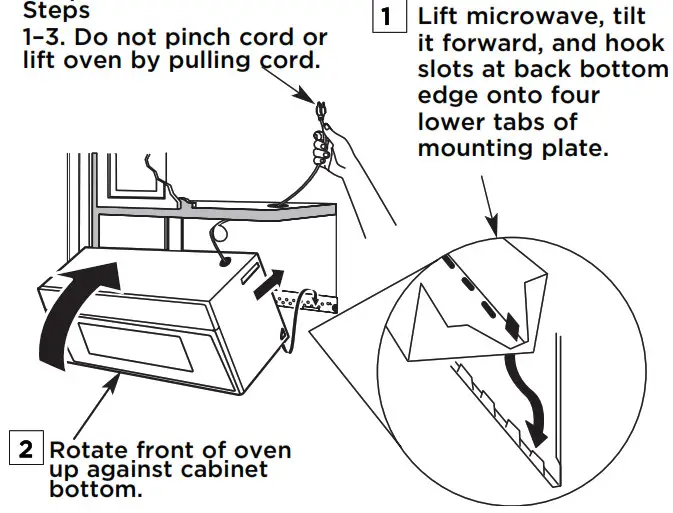 Steps
1–3. Do not pinch cord or lift oven by pulling cord.

1 Lift microwave, tilt it forward, and hook slots at back bottom edge onto four lower tabs of mounting plate.

2 Rotate front of oven up against cabinet bottom.