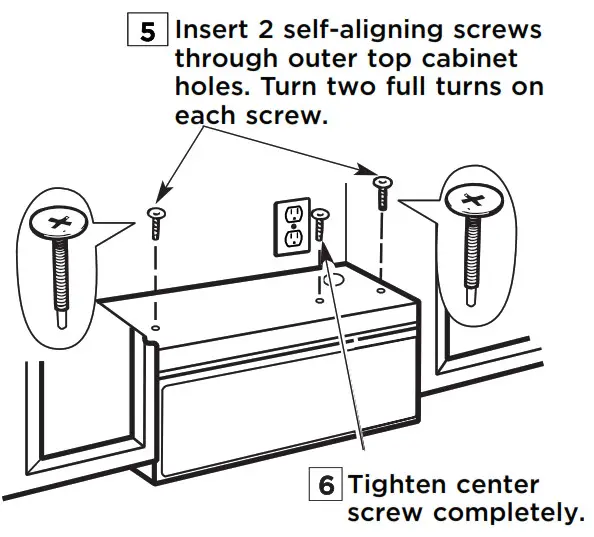 5 Insert 2 self-aligning screws through outer top cabinet holes. Turn two full turns on each screw.

6 Tighten center screw completely.