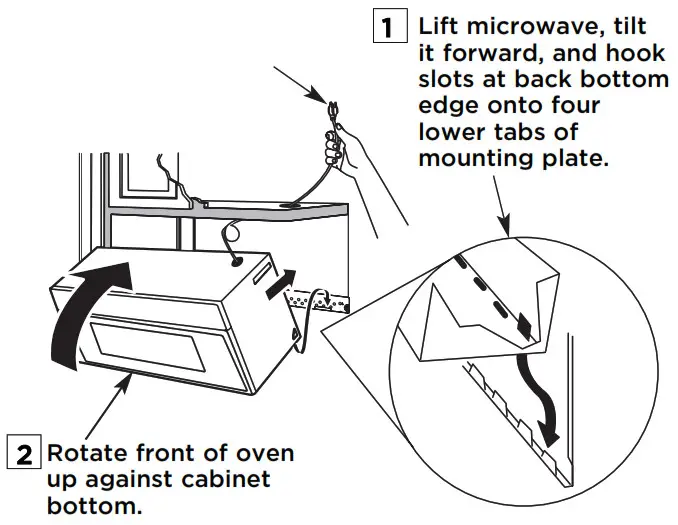 1 Lift microwave, tilt it forward, and hook slots at back bottom edge onto four lower tabs of mounting plate.

2 Rotate front of oven up against cabinet bottom.