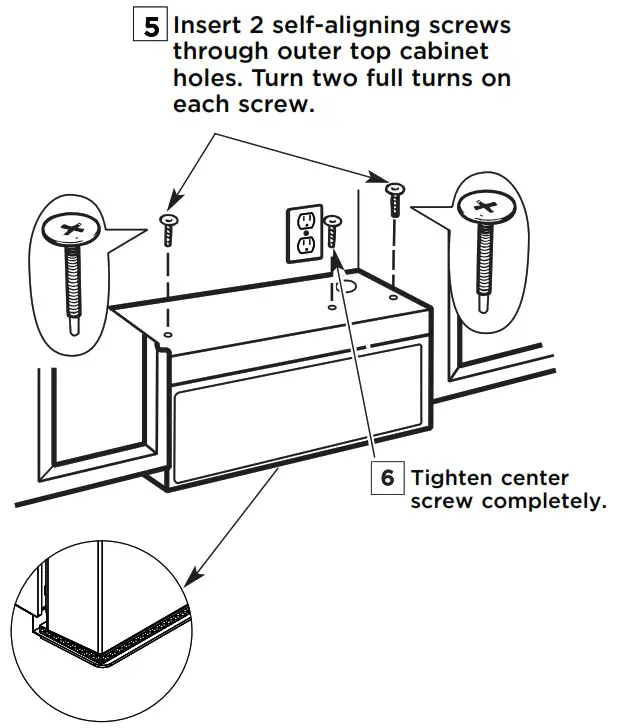 5 Insert 2 self-aligning screws through outer top cabinet holes. Turn two full turns on each screw.

6 Tighten center screw completely.