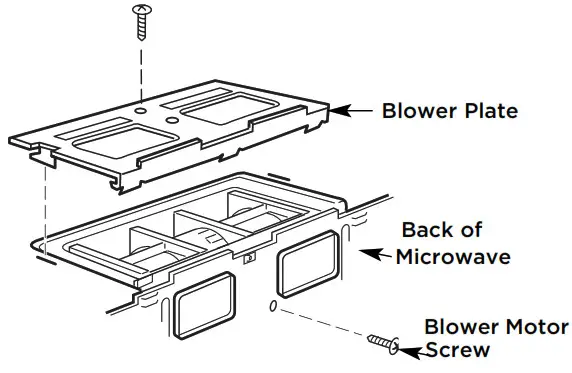 Blower Plate

Back of Microwave

Blower Motor Screw