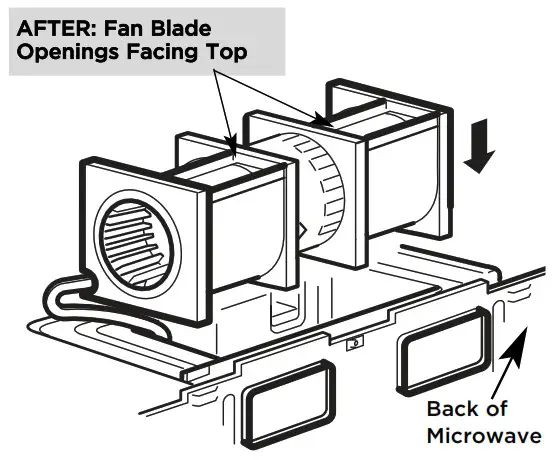 AFTER: Fan Blade Openings Facing Top

Back of Microwave