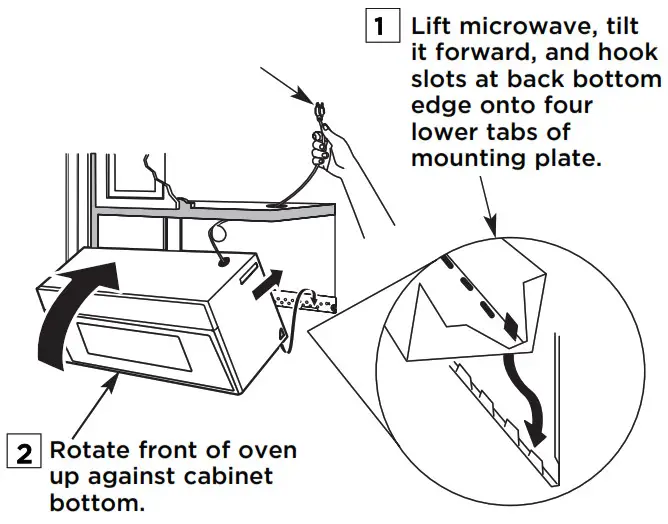 1 Lift microwave, tilt it forward, and hook slots at back bottom edge onto four lower tabs of mounting plate.

2 Rotate front of oven up against cabinet bottom.