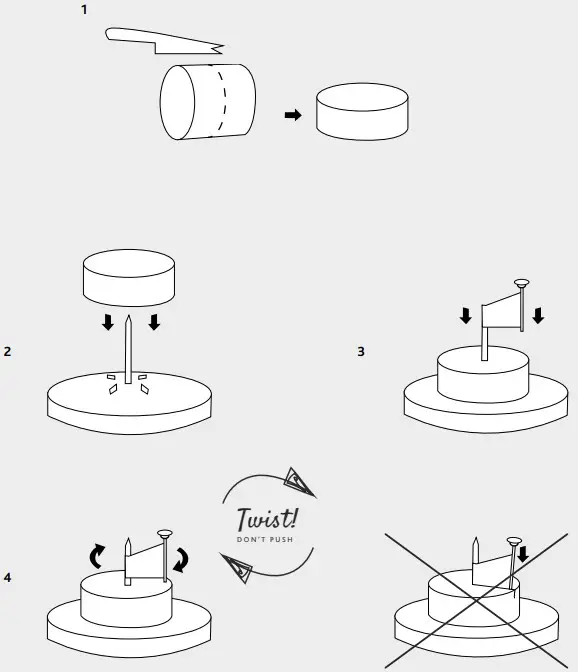 1

2

3

4

Twist!
DON'T PUSH