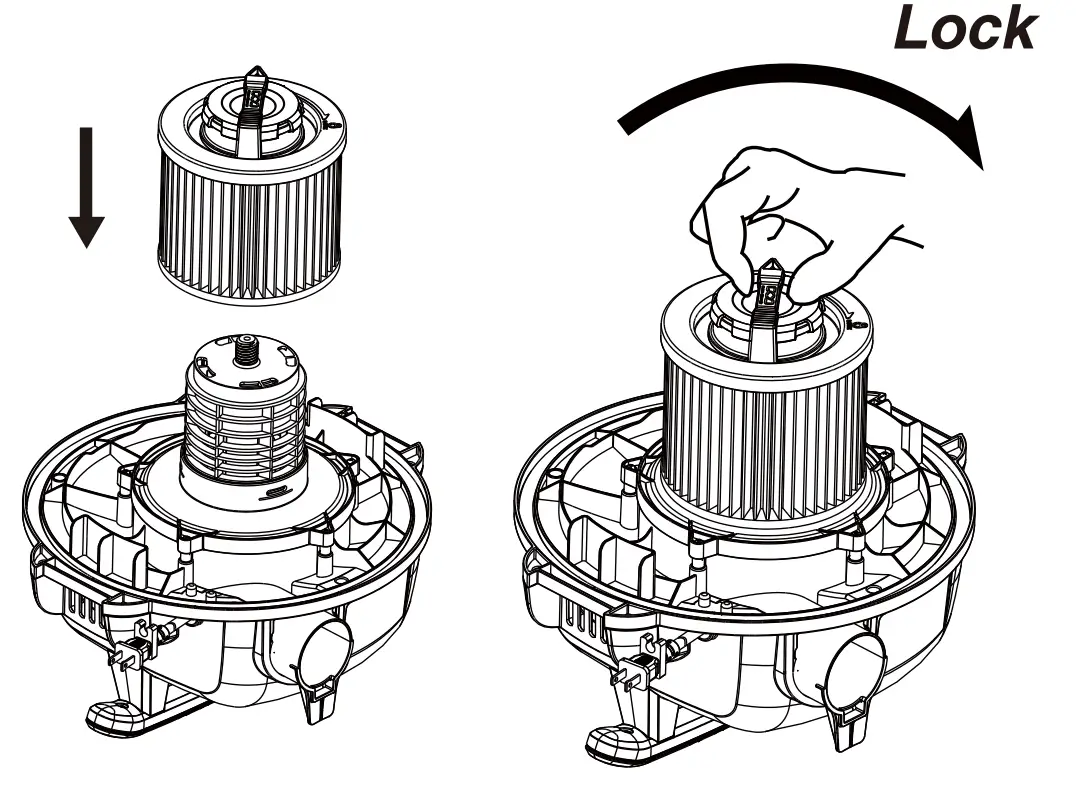 Lock