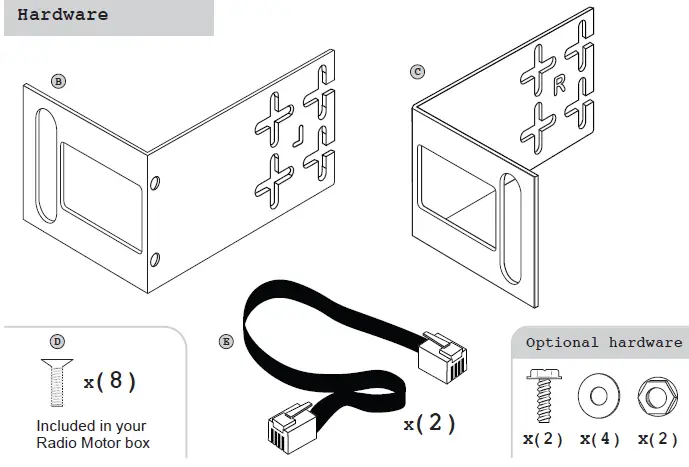 Hardware

B

L

C

R

D

x(8)

Included in your Radio Motor box

E

x(2)

Optional hardware

x(2) x(4) x(2)