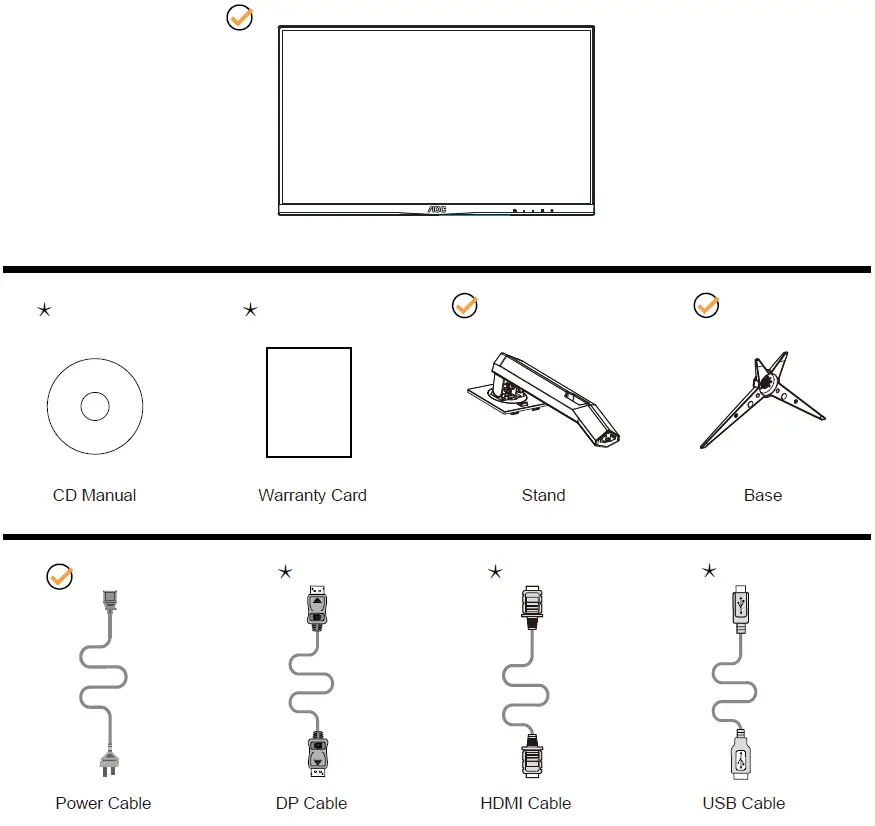 AOC

★

★

CD Manual

Warranty Card

Stand

Base

★

★

★

Power Cable

DP Cable

HDMI Cable

USB Cable