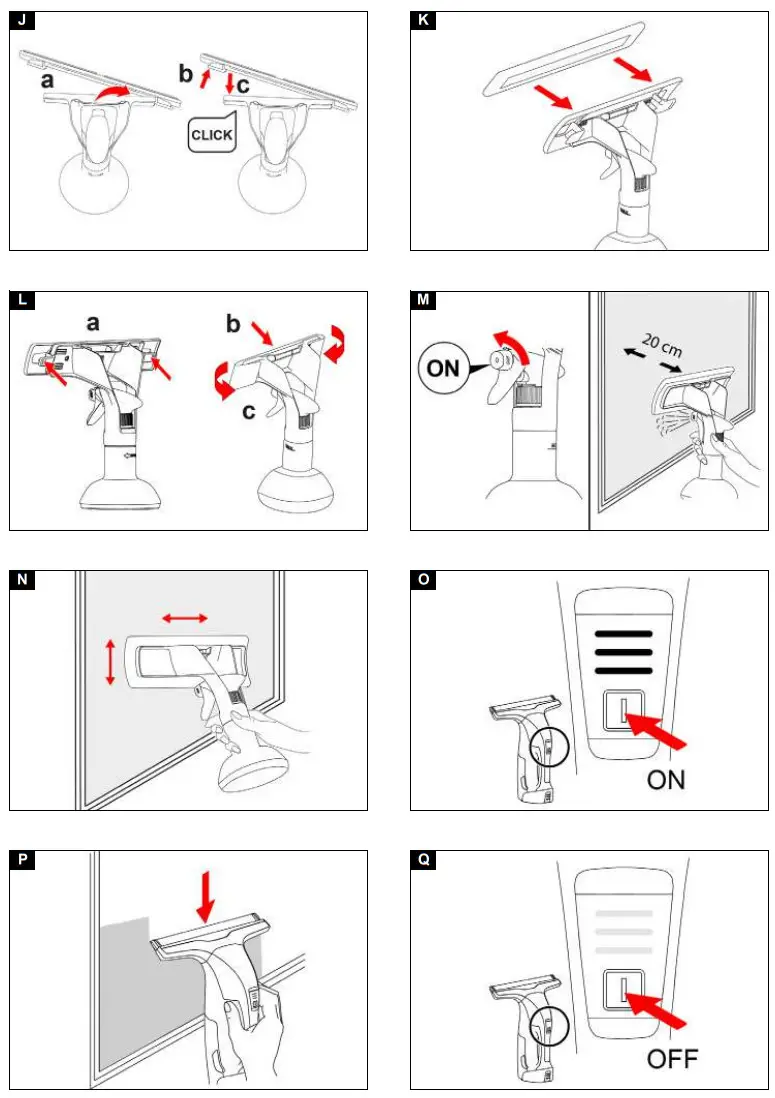 J

a

b

c

CLICK

K

L

a

b

c

M

ON

20 cm

N

O

ON

P

Q

OFF