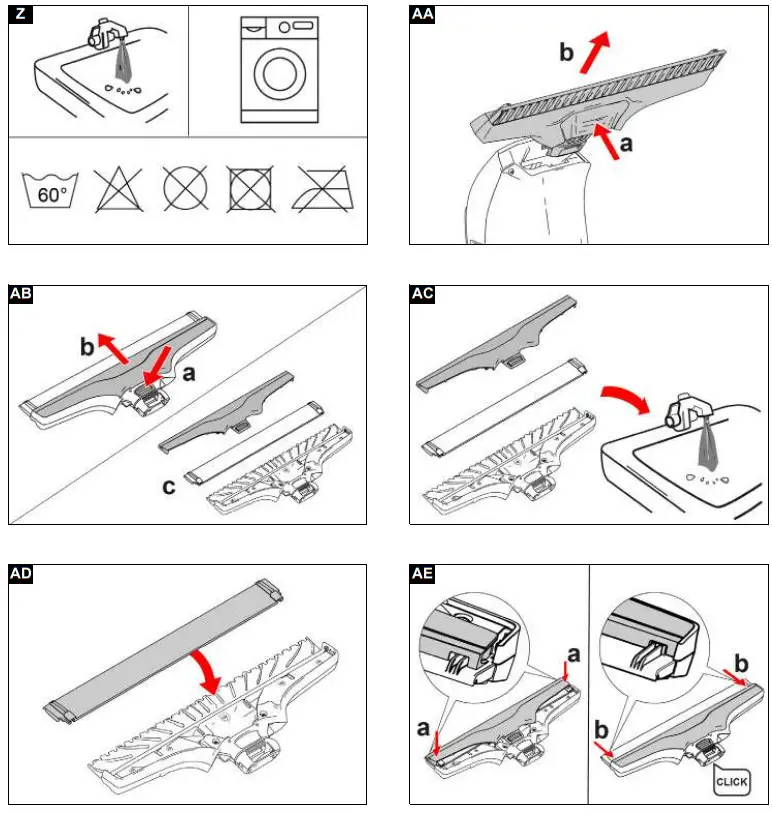 Z

60°

AA

b

a

AB

b

a

c

AC

AD

AE

a

a

b

b

CLICK