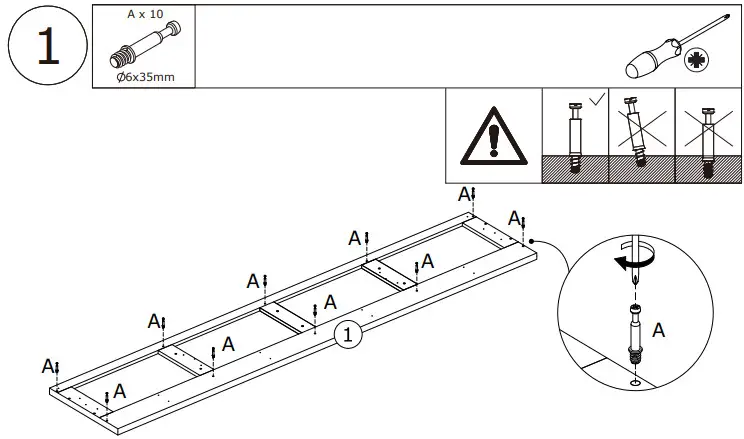 1

A x 10

Ø6x35mm

A
A
A
A
A
A
A
A
A
A
1
A