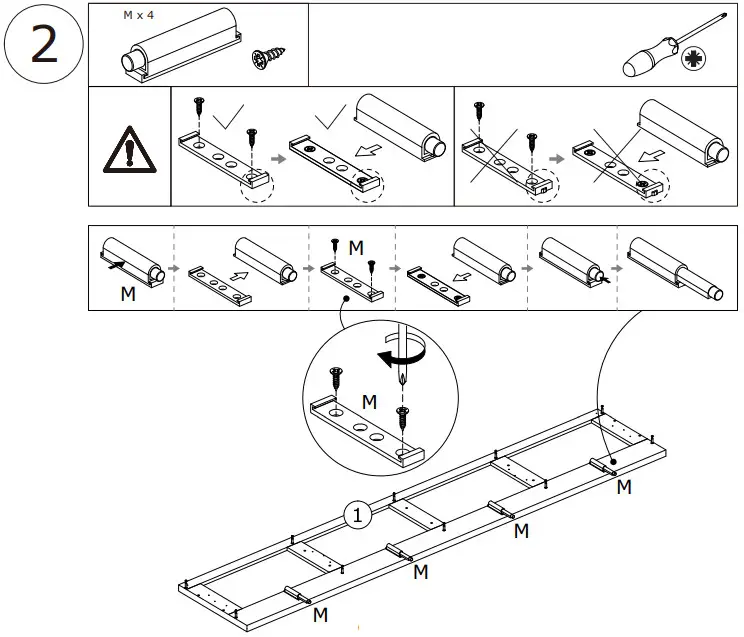 2

M x 4

M

M

M

1

M

M

M

M