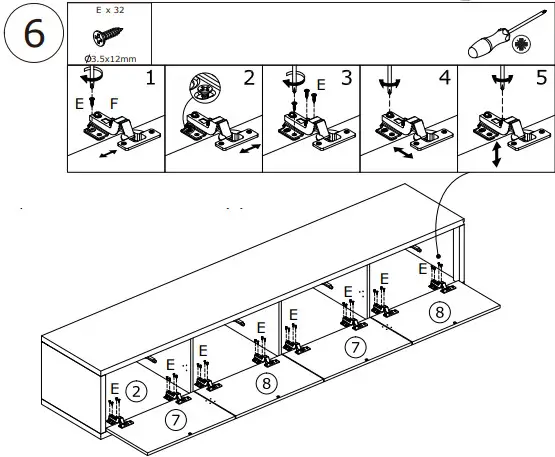 6

E x 32

Ø3.5x12mm

1

E

F

2

3

E

4

5

E

E

E

E

E

E

E

E

2

7

8

7

8