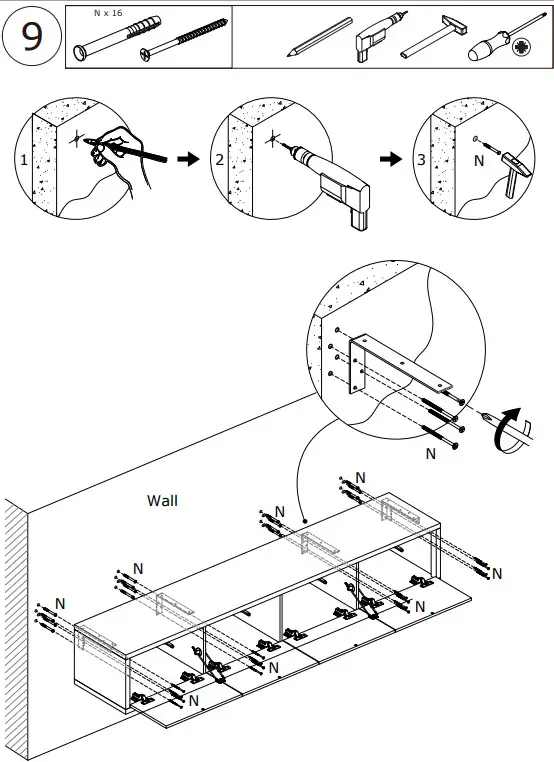 9

N x 16

1

2

3

N

N

Wall

N

N

N

N

N

N

N