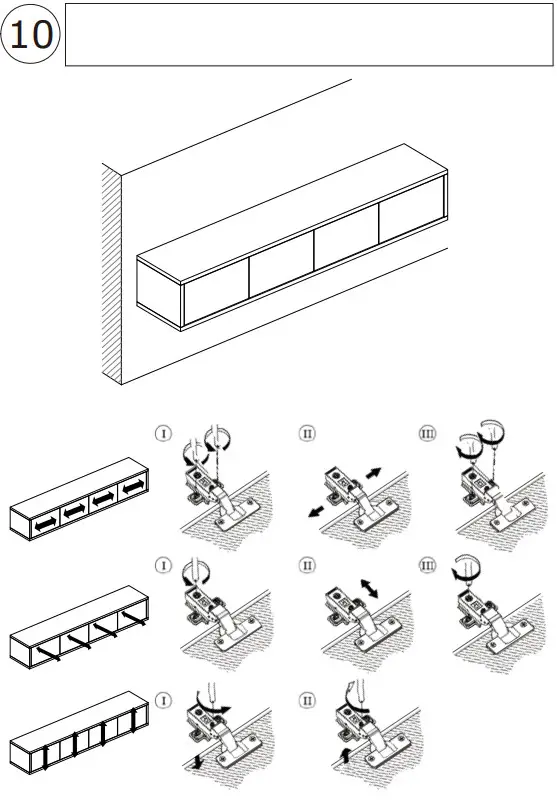 10

I

II

III

I

II

III

I

II