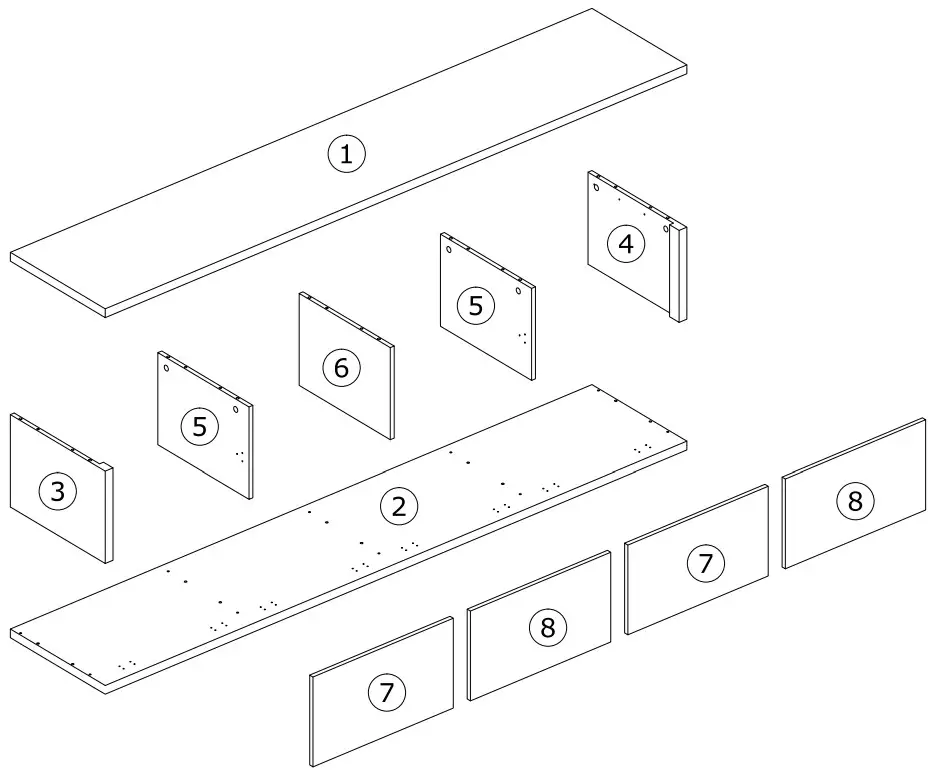 1
4
5
6
5
3
2
8
7
8
7