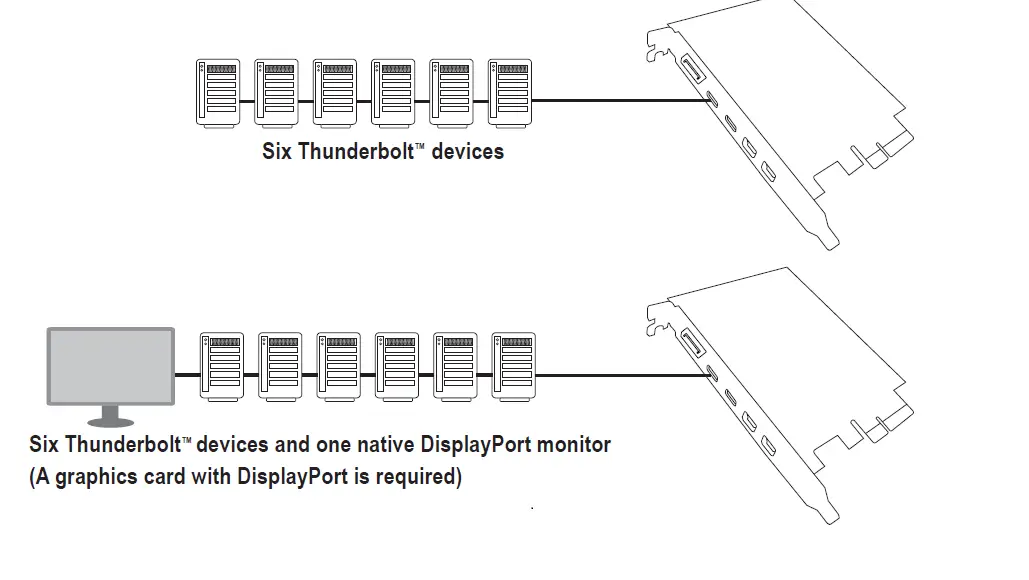 Six Thunderbolt™ devices

Six Thunderbolt™ devices and one native DisplayPort monitor
(A graphics card with DisplayPort is required)