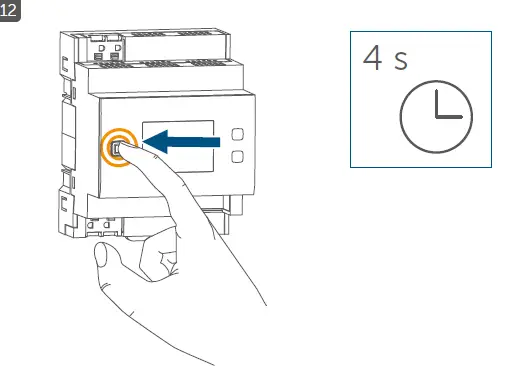 12

4 s