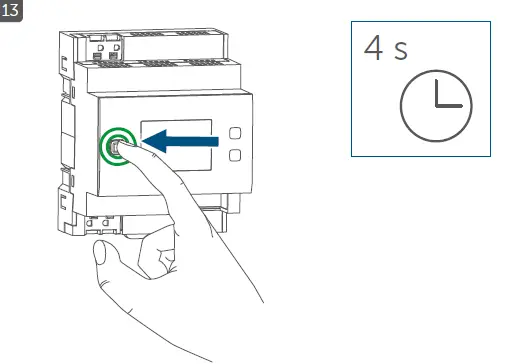 13

4 s