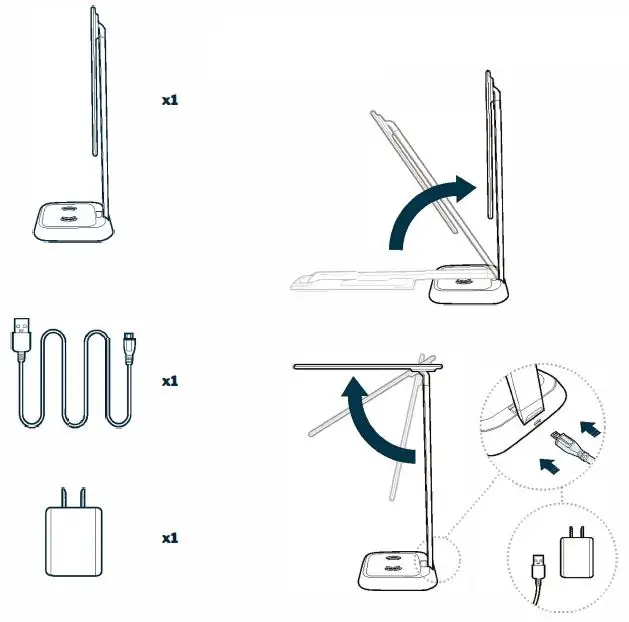 x1

x1

x1