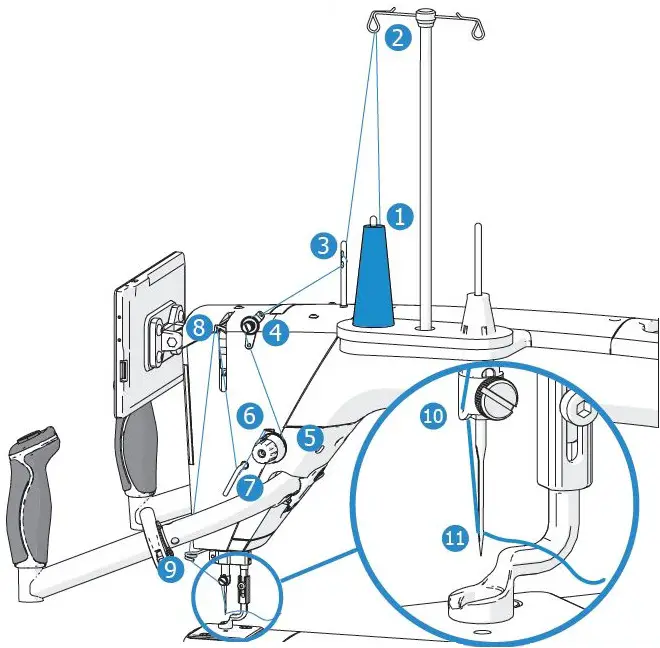 2
1
3
8
4
6
5
7
9
10
11