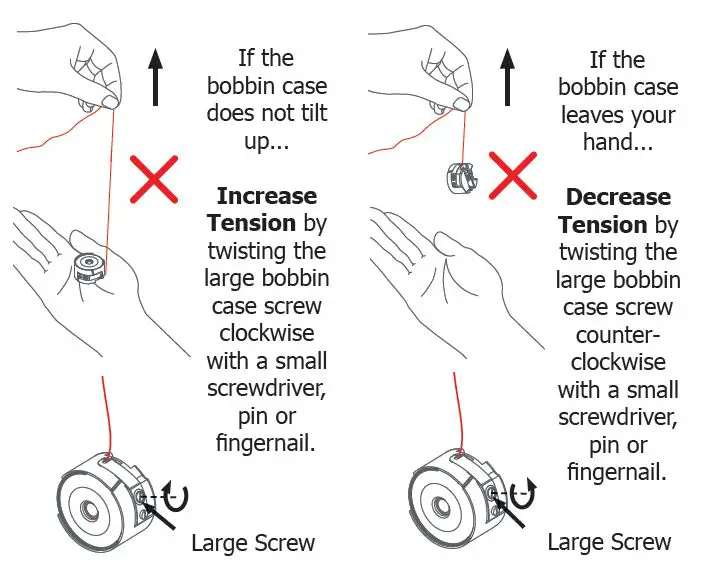 If the bobbin case does not tilt up...

**Increase Tension** by twisting the large bobbin case screw clockwise with a small screwdriver, pin or fingernail.

Large Screw

If the bobbin case leaves your hand...

**Decrease Tension** by twisting the large bobbin case screw counter-clockwise with a small screwdriver, pin or fingernail.

Large Screw