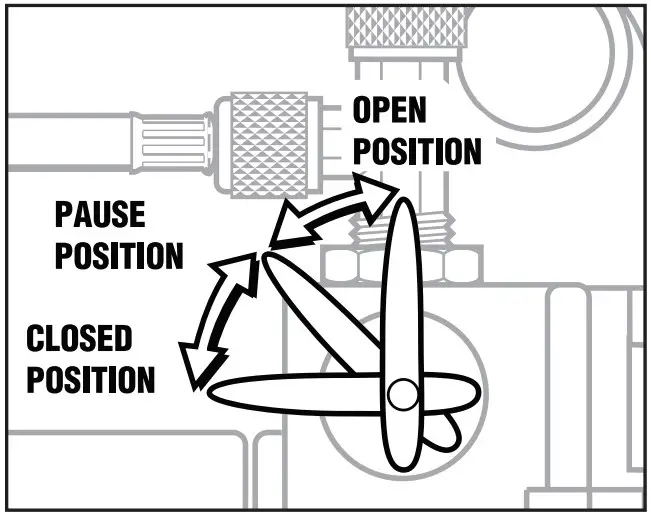 OPEN
POSITION

PAUSE
POSITION

CLOSED
POSITION