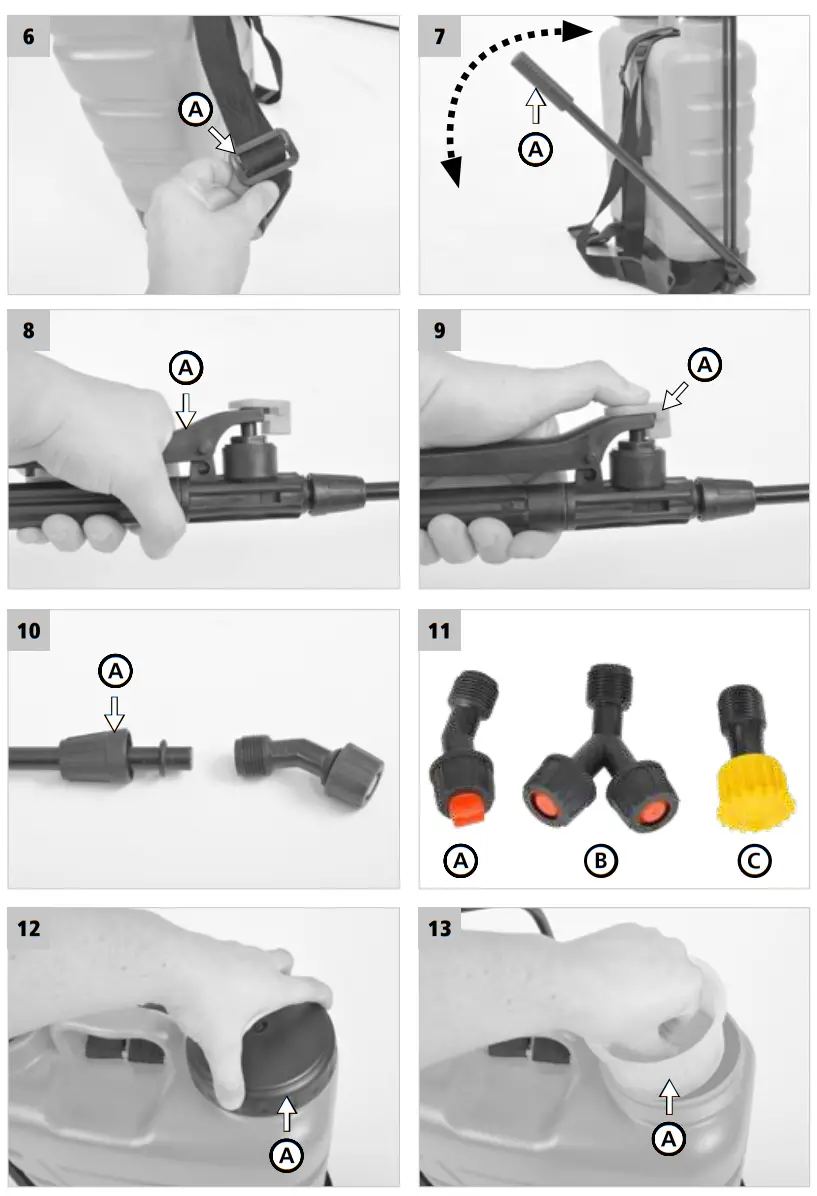 6

A

7

A

8

A

9

A

10

A

11

A

B

C

12

A

13

A