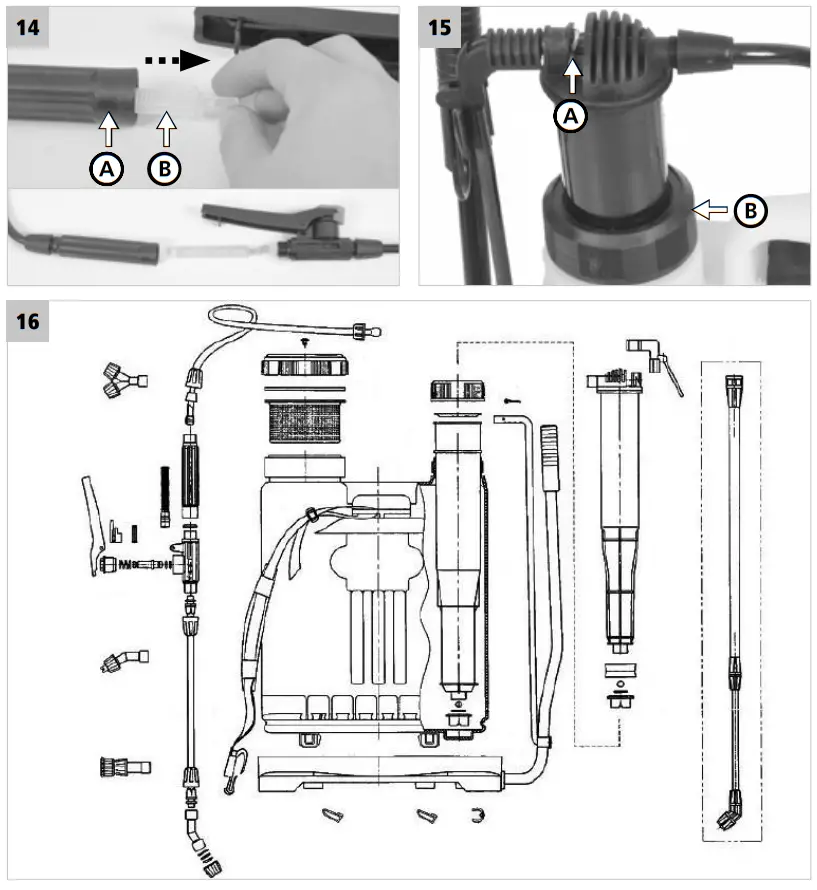 14

A B

15

A

B

16