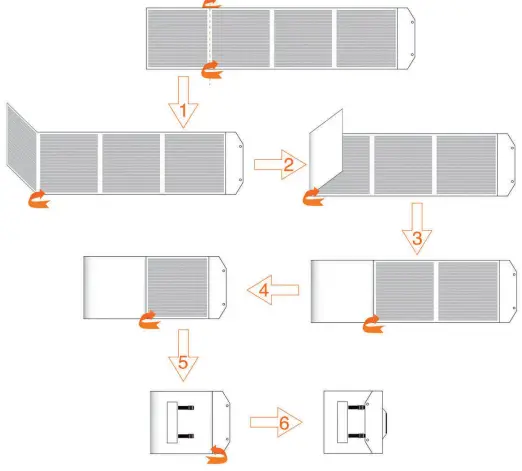 1
2
3
4
5
6