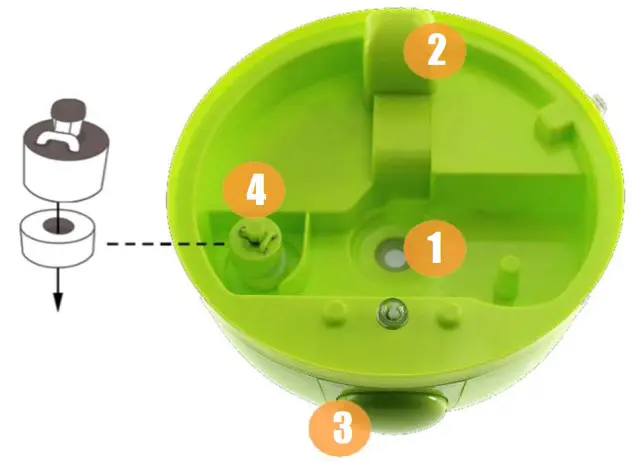 2
4
1
3