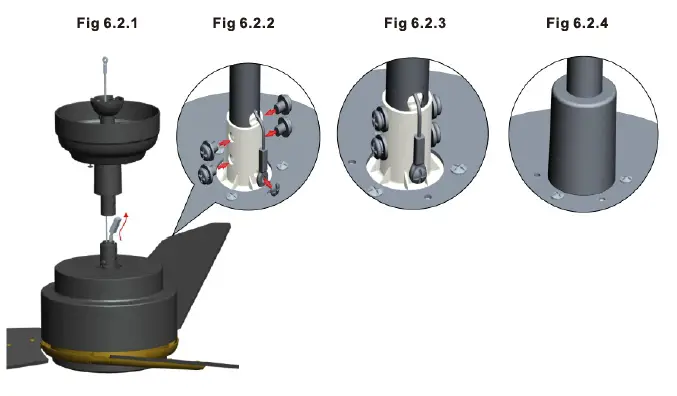 Fig 6.2.1

Fig 6.2.2

Fig 6.2.3

Fig 6.2.4