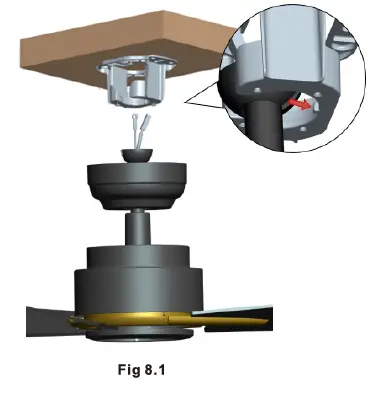 Fig 8.1