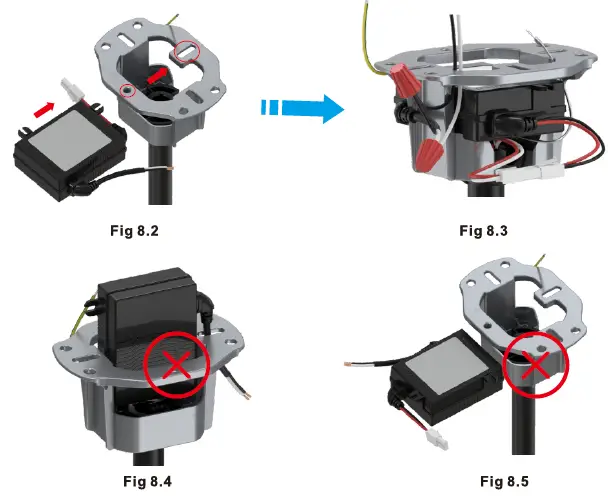 Fig 8.2

Fig 8.3

Fig 8.4

Fig 8.5